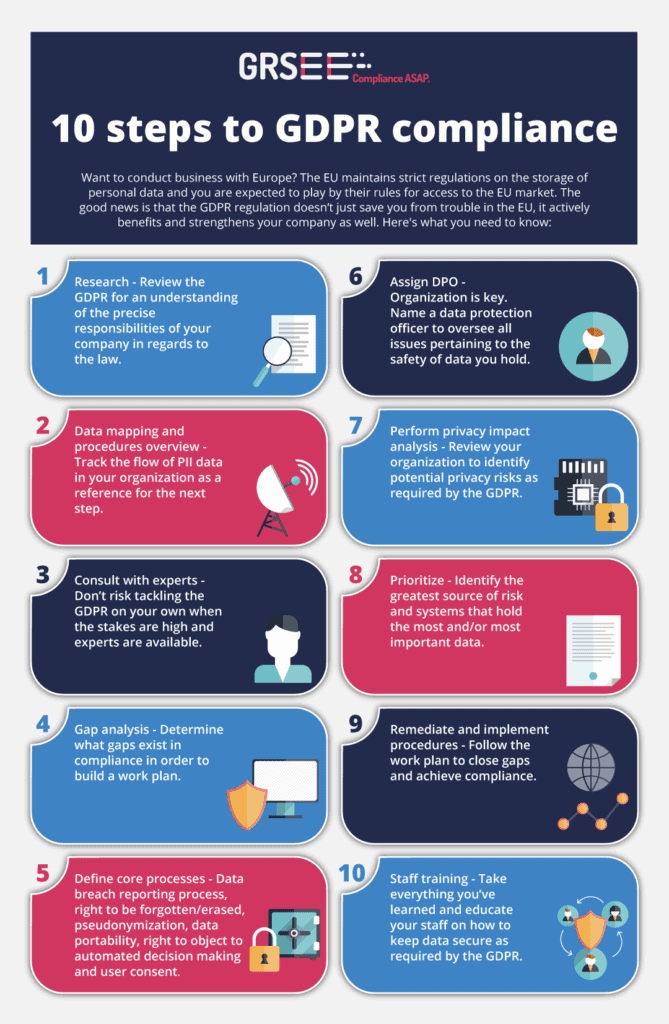 GRSEE
Compliance ASAP.

10 steps to GDPR compliance

Want to conduct business with Europe? The EU maintains strict regulations on the storage of personal data and you are expected to play by their rules for access to the EU market. The good news is that the GDPR regulation doesn't just save you from trouble in the EU, it actively benefits and strengthens your company as well. Here's what you need to know:

1
Research - Review the GDPR for an understanding of the precise responsibilities of your company in regards to the law.

2
Data mapping and procedures overview - Track the flow of PII data in your organization as a reference for the next step.

3
Consult with experts - Don't risk tackling the GDPR on your own when the stakes are high and experts are available.

4
Gap analysis - Determine what gaps exist in compliance in order to build a work plan.

5
Define core processes - Data breach reporting process, right to be forgotten/erased, pseudonymization, data portability, right to object to automated decision making and user consent.

6
Assign DPO - Organization is key. Name a data protection officer to oversee all issues pertaining to the safety of data you hold.

7
Perform privacy impact analysis - Review your organization to identify potential privacy risks as required by the GDPR.

8
Prioritize - Identify the greatest source of risk and systems that hold the most and/or most important data.

9
Remediate and implement procedures - Follow the work plan to close gaps and achieve compliance.

10
Staff training - Take everything you've learned and educate your staff on how to keep data secure as required by the GDPR.